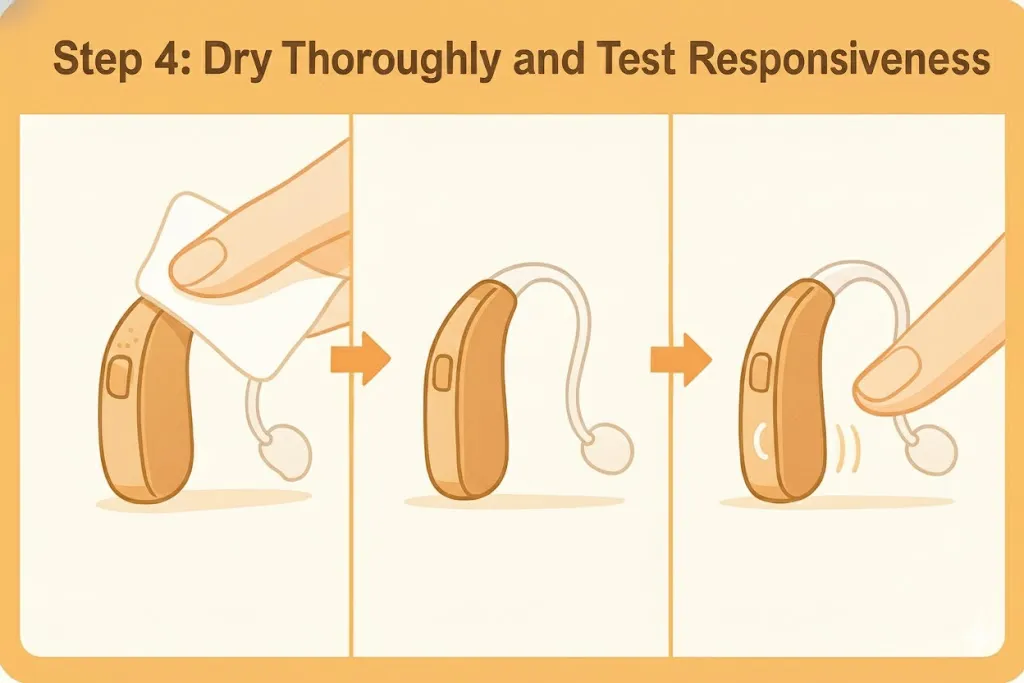 Step 4: Dry Thoroughly and Test Responsiveness